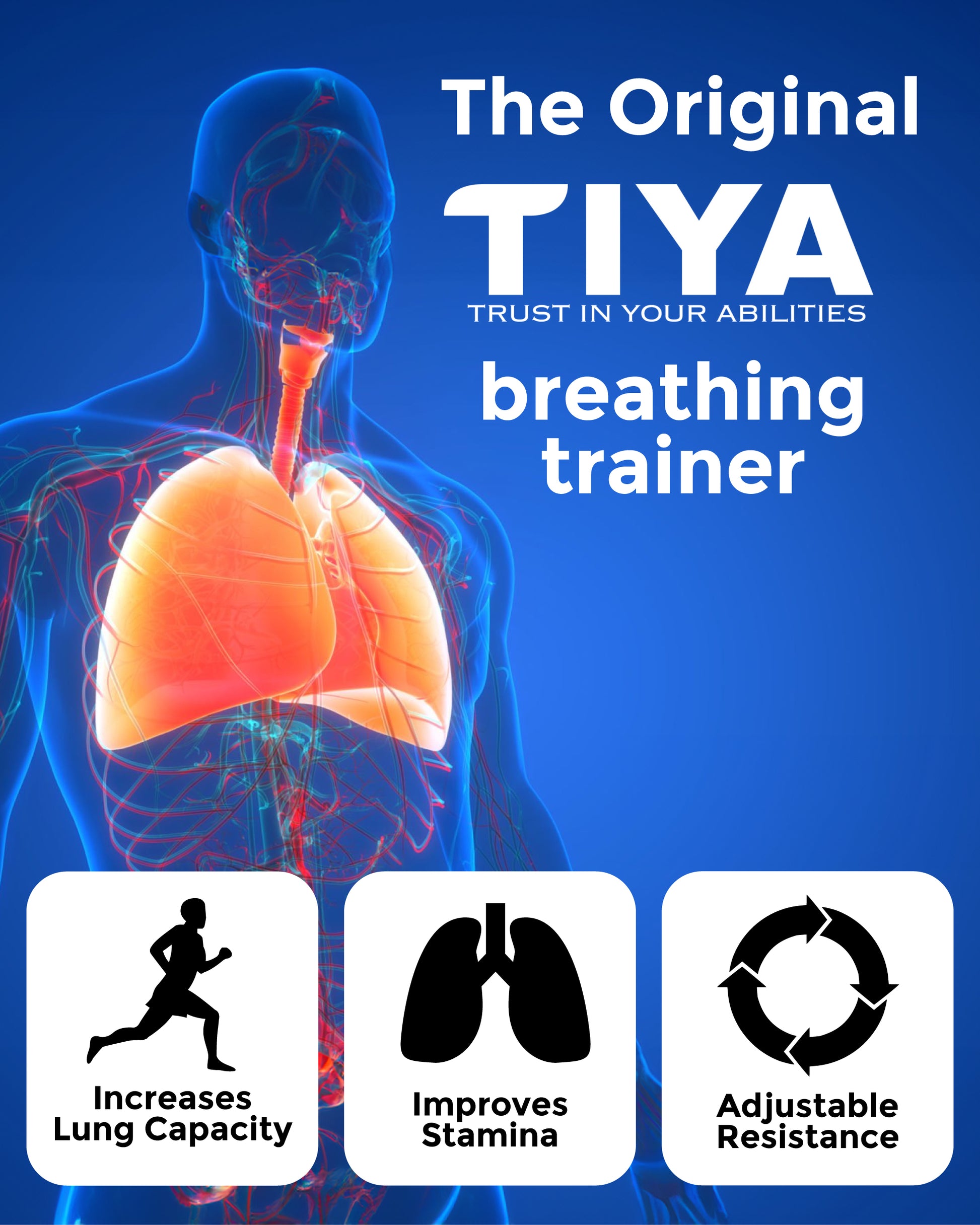 The Original

TIYA

TRUST IN YOUR ABILITIES

breathing trainer

Increases Lung Capacity

Improves Stamina

Adjustable Resistance